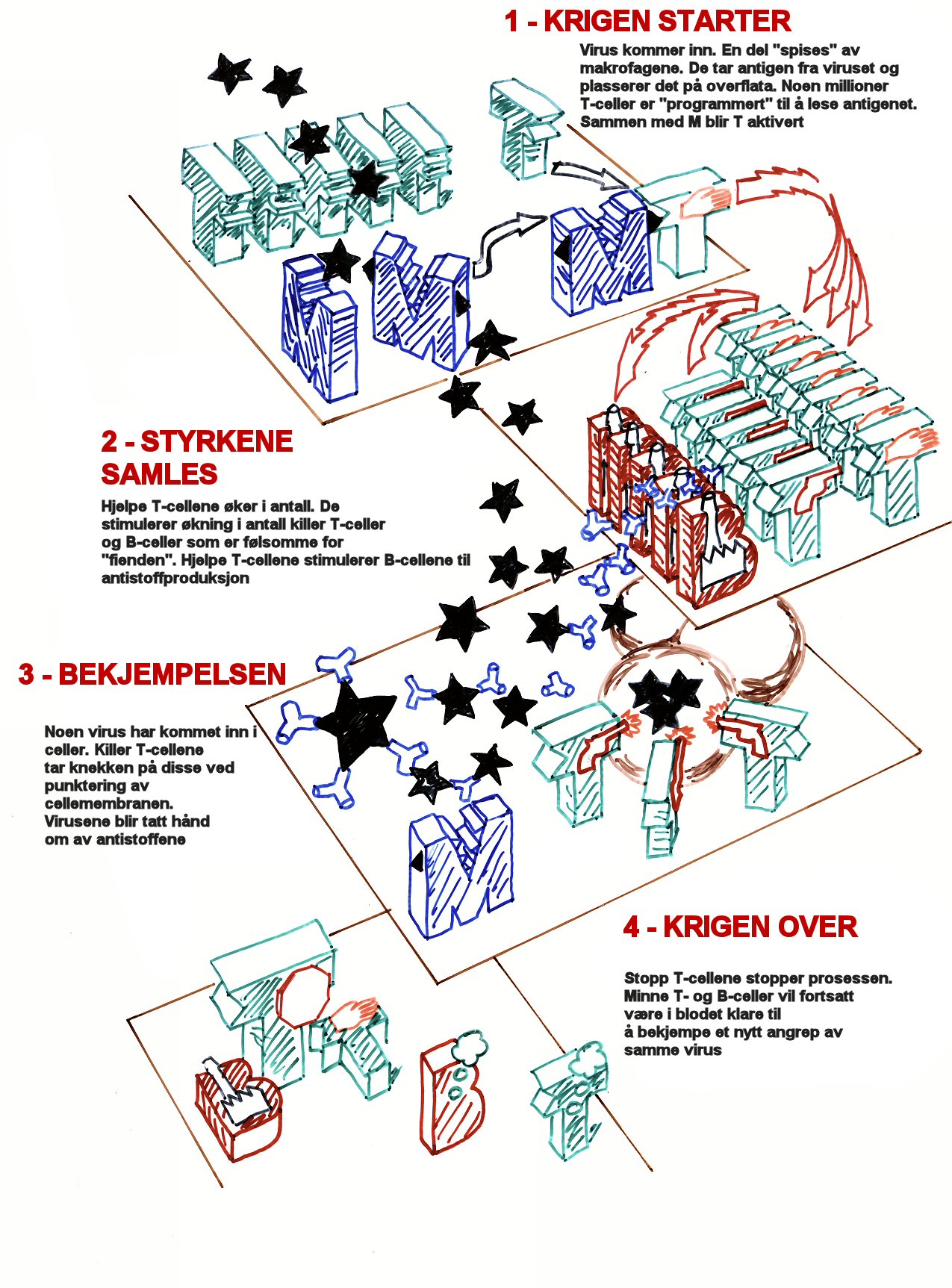 1 - KRIGEN STARTER

Virus kommer inn. En del "spises" av makrofagene. De tar antigen fra viruset og plasserer det på overflata. Noen millioner T-celler er "programmert" til å lese antigenet. Sammen med M blir T aktivert

2 - STYRKENE SAMLES

Hjelpe T-cellene øker i antall. De stimulerer økning i antall killer T-celler og B-celler som er følsomme for "fienden". Hjelpe T-cellene stimulerer B-cellene til antistoffproduksjon

3 - BEKJEMPELSEN

Noen virus har kommet inn i celler. Killer T-cellene tar knekken på disse ved punktering av cellemembranen. Virusene blir tatt hånd om av antistoffene

4 - KRIGEN OVER

Stopp T-cellene stopper prosessen. Minne T- og B-celler vil fortsatt være i blodet klare til å bekjempe et nytt angrep av samme virus